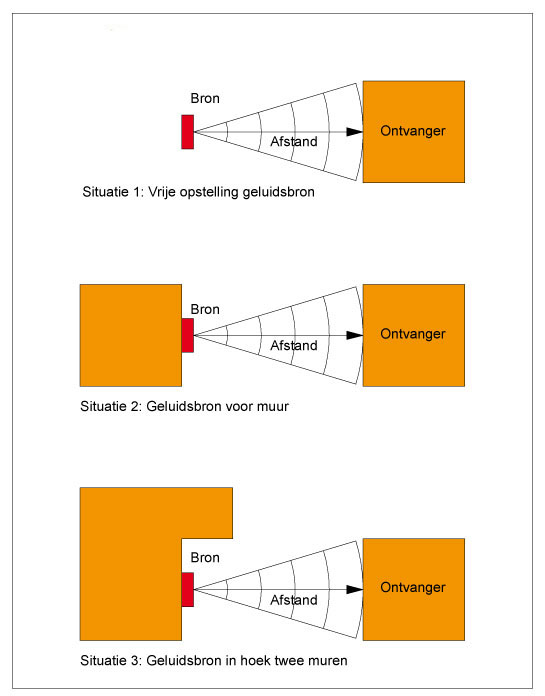 Bron

Afstand

Ontvanger

Situatie 1: Vrije opstelling geluidsbron

Bron

Afstand

Ontvanger

Situatie 2: Geluidsbron voor muur

Bron

Afstand

Ontvanger

Situatie 3: Geluidsbron in hoek twee muren